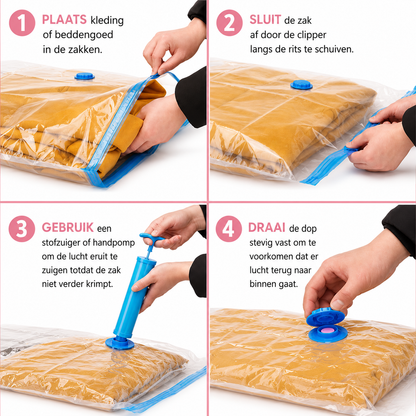 1 PLAATS kleding of beddengoed in de zakken.

2 SLUIT de zak af door de clipper langs de rits te schuiven.

3 GEBRUIK een stofzuiger of handpomp om de lucht eruit te zuigen totdat de zak niet verder krimpt.

4 DRAAI de dop stevig vast om te voorkomen dat er lucht terug naar binnen gaat.